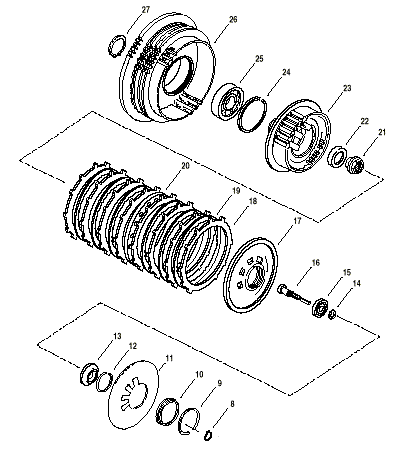 27
26
25
24
23
22
21
20
19
18
17
16
15
14
13
12
11
10
9
8